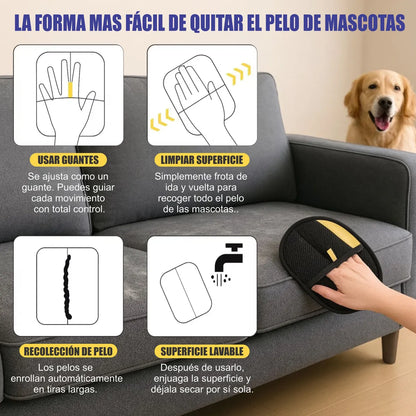 LA FORMA MAS FÁCIL DE QUITAR EL PELO DE MASCOTAS

USAR GUANTES

Se ajusta como un guante. Puedes guiar cada movimiento con total control.

LIMPIAR SUPERFICIE

Simplemente frota de ida y vuelta para recoger todo el pelo de las mascotas..

RECOLECCIÓN DE PELO

Los pelos se enrollan automáticamente en tiras largas.

SUPERFICIE LAVABLE

Después de usarlo, enjuaga la superficie y déjala secar por sí sola.