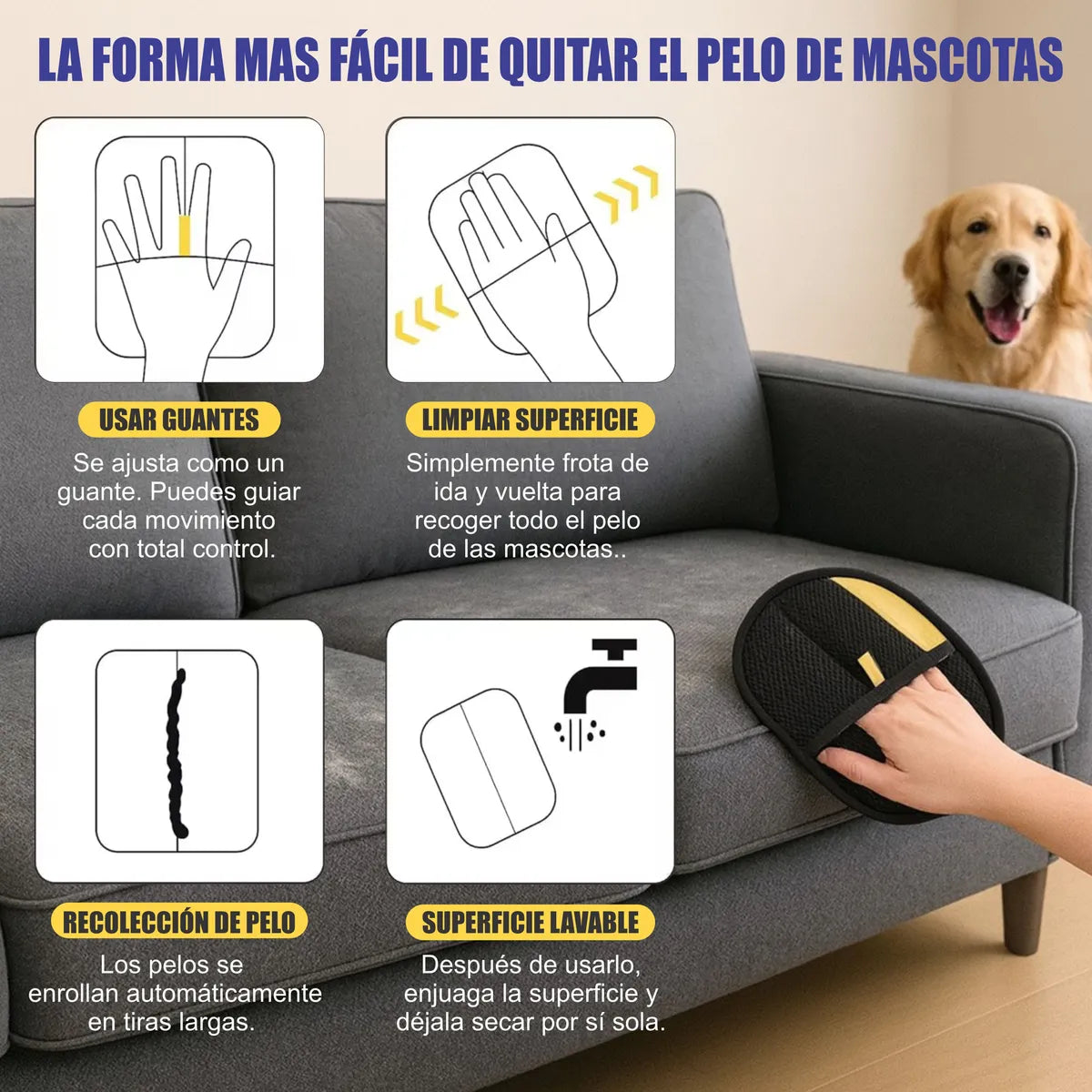 LA FORMA MAS FÁCIL DE QUITAR EL PELO DE MASCOTAS

USAR GUANTES

Se ajusta como un guante. Puedes guiar cada movimiento con total control.

LIMPIAR SUPERFICIE

Simplemente frota de ida y vuelta para recoger todo el pelo de las mascotas..

RECOLECCIÓN DE PELO

Los pelos se enrollan automáticamente en tiras largas.

SUPERFICIE LAVABLE

Después de usarlo, enjuaga la superficie y déjala secar por sí sola.