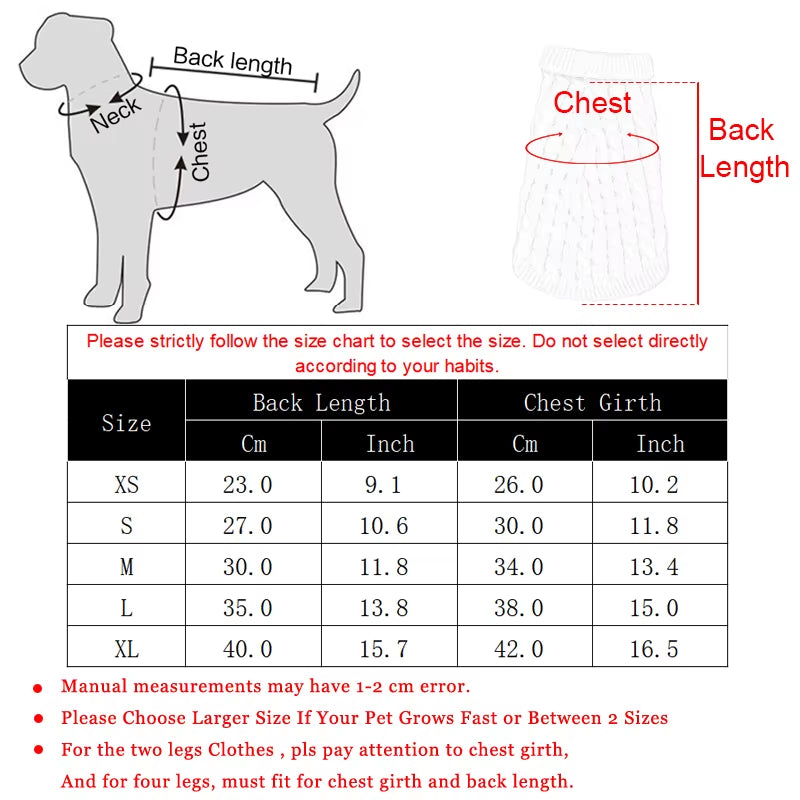 Back length
Neck
Chest

Chest
Back Length

Please strictly follow the size chart to select the size. Do not select directly according to your habits.

| Size | Back Length Cm | Back Length Inch | Chest Girth Cm | Chest Girth Inch |
|---|---|---|---|---|
| XS | 23.0 | 9.1 | 26.0 | 10.2 |
| S | 27.0 | 10.6 | 30.0 | 11.8 |
| M | 30.0 | 11.8 | 34.0 | 13.4 |
| L | 35.0 | 13.8 | 38.0 | 15.0 |
| XL | 40.0 | 15.7 | 42.0 | 16.5 |

● Manual measurements may have 1-2 cm error.
● Please Choose Larger Size If Your Pet Grows Fast or Between 2 Sizes
● For the two legs Clothes , pls pay attention to chest girth, And for four legs, must fit for chest girth and back length.